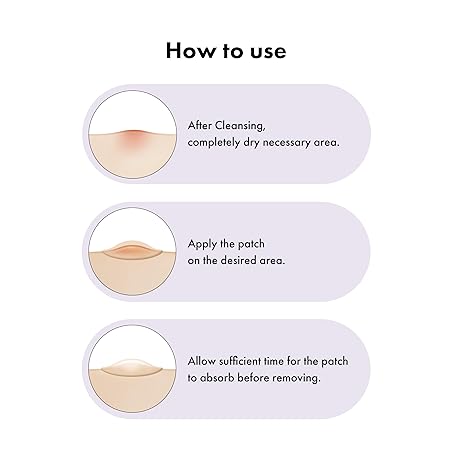 How to use

After Cleansing,
completely dry necessary area.

Apply the patch
on the desired area.

Allow sufficient time for the patch
to absorb before removing.