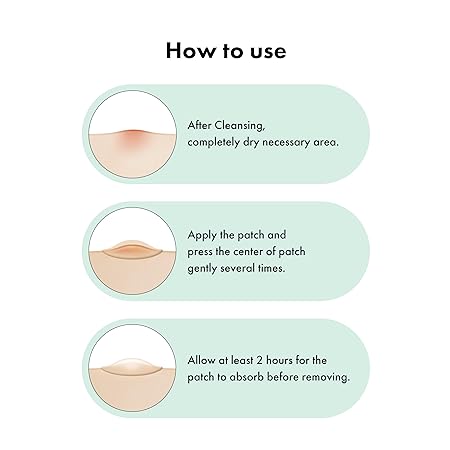 How to use

After Cleansing, completely dry necessary area.

Apply the patch and press the center of patch gently several times.

Allow at least 2 hours for the patch to absorb before removing.