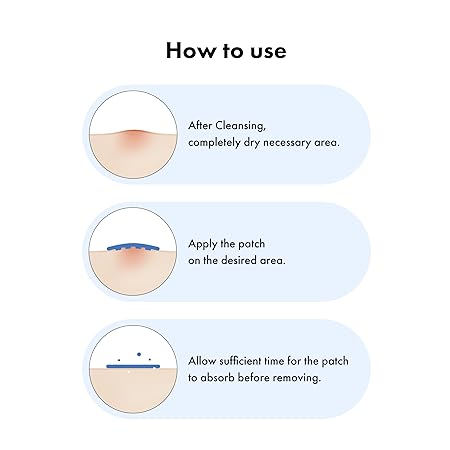 How to use

After Cleansing, completely dry necessary area.

Apply the patch on the desired area.

Allow sufficient time for the patch to absorb before removing.