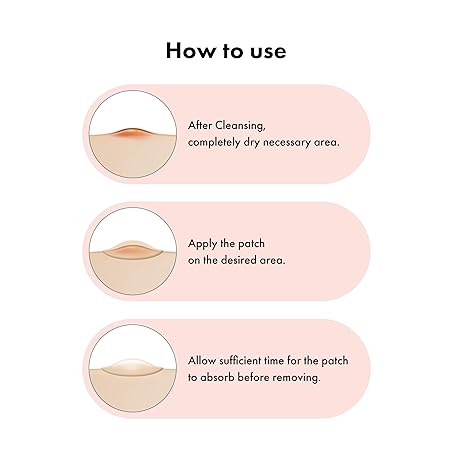 How to use

After Cleansing, completely dry necessary area.

Apply the patch on the desired area.

Allow sufficient time for the patch to absorb before removing.